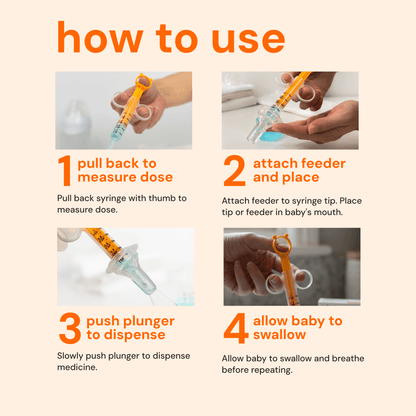 how to use

1 pull back to measure dose

Pull back syringe with thumb to measure dose.

2 attach feeder and place

Attach feeder to syringe tip. Place tip or feeder in baby's mouth.

3 push plunger to dispense

Slowly push plunger to dispense medicine.

4 allow baby to swallow

Allow baby to swallow and breathe before repeating.