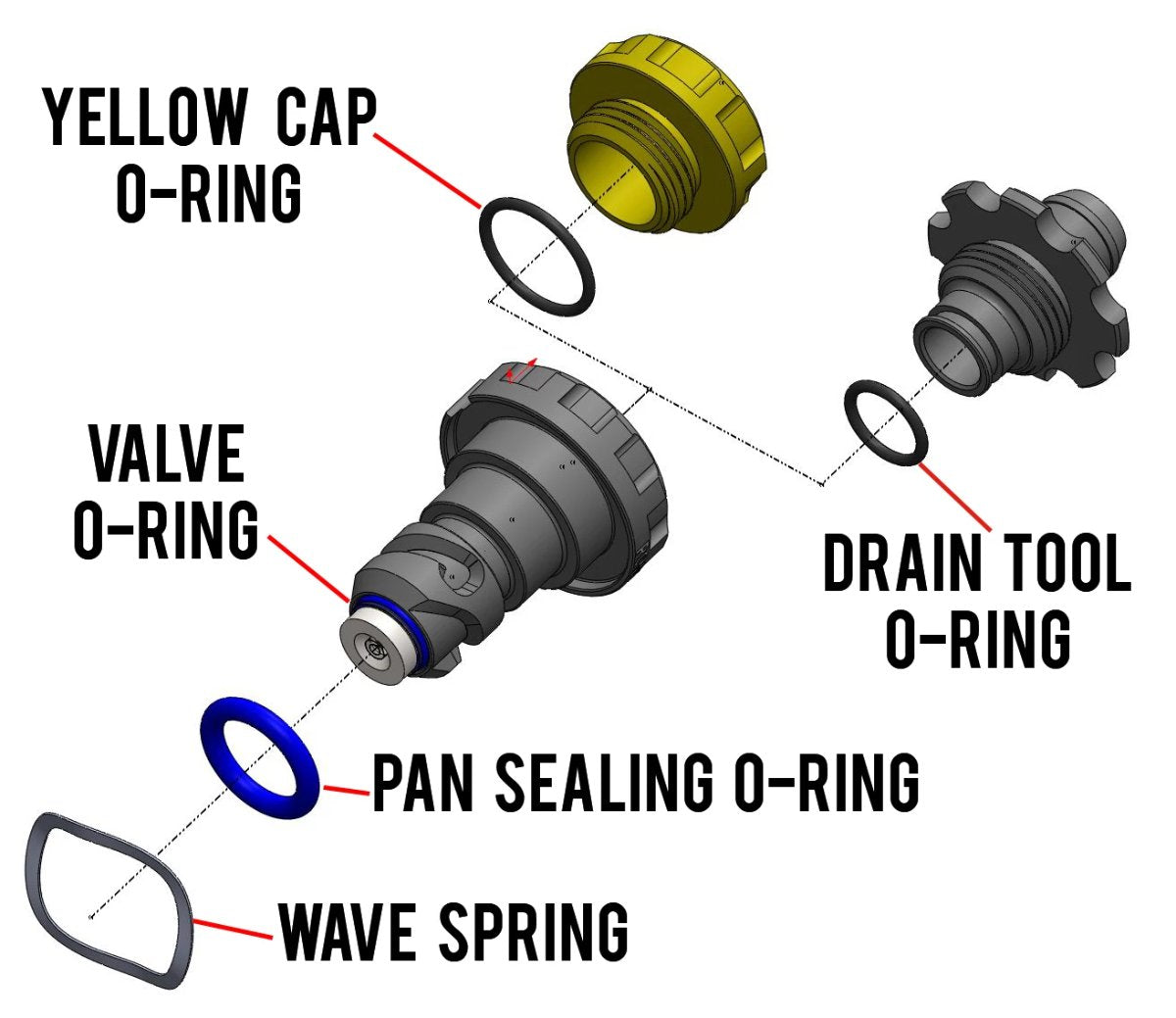 YELLOW CAP
O-RING

VALVE
O-RING

DRAIN TOOL
O-RING

PAN SEALING O-RING

WAVE SPRING