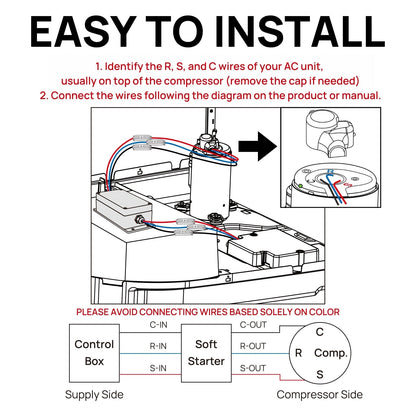 EASY TO INSTALL

1. Identify the R, S, and C wires of your AC unit, usually on top of the compressor (remove the cap if needed)
2. Connect the wires following the diagram on the product or manual.

PLEASE AVOID CONNECTING WIRES BASED SOLELY ON COLOR

Control Box

C-IN
R-IN
S-IN

Soft Starter

C-OUT
R-OUT
S-OUT

C
R
Comp.
S

Supply Side

Compressor Side