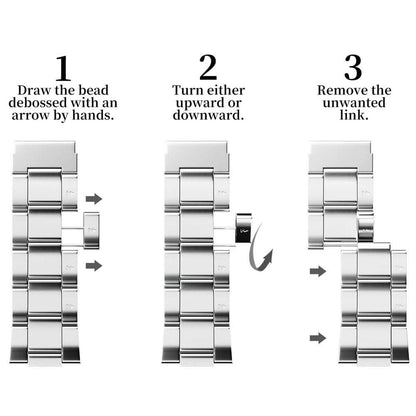 1
Draw the bead debossed with an arrow by hands.

2
Turn either upward or downward.

3
Remove the unwanted link.