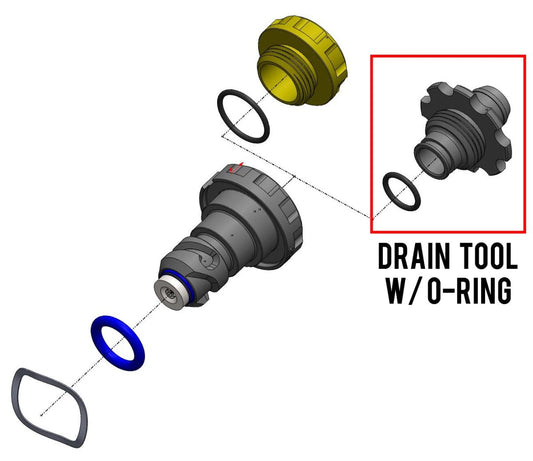 DRAIN TOOL
W/O-RING